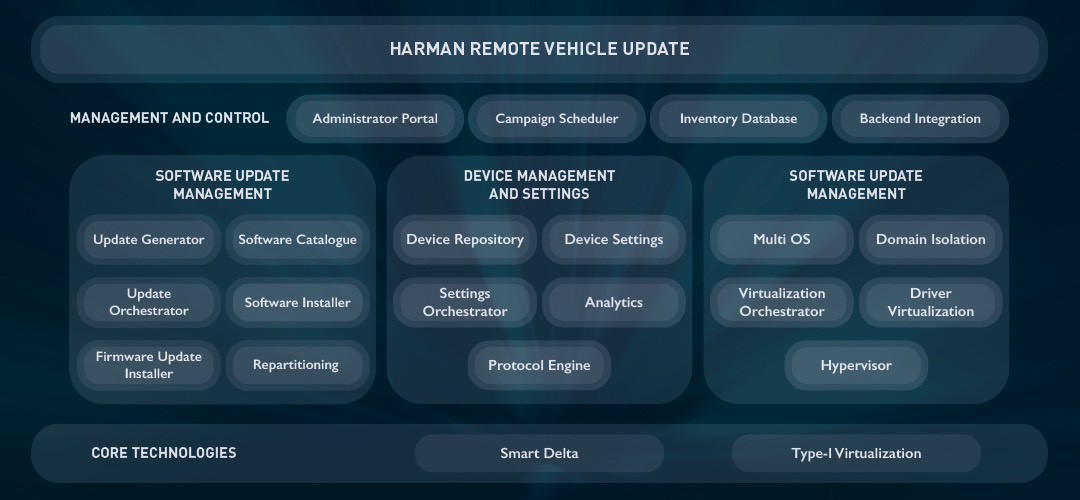 HARMAN REMOTE VEHICLE UPDATE

MANAGEMENT AND CONTROL

Administrator Portal

Campaign Scheduler

Inventory Database

Backend Integration

SOFTWARE UPDATE MANAGEMENT

Update Generator

Software Catalogue

Update Orchestrator

Software Installer

Firmware Update Installer

Repartitioning

DEVICE MANAGEMENT AND SETTINGS

Device Repository

Device Settings

Settings Orchestrator

Analytics

Protocol Engine

SOFTWARE UPDATE MANAGEMENT

Multi OS

Domain Isolation

Virtualization Orchestrator

Driver Virtualization

Hypervisor

CORE TECHNOLOGIES

Smart Delta

Type-I Virtualization